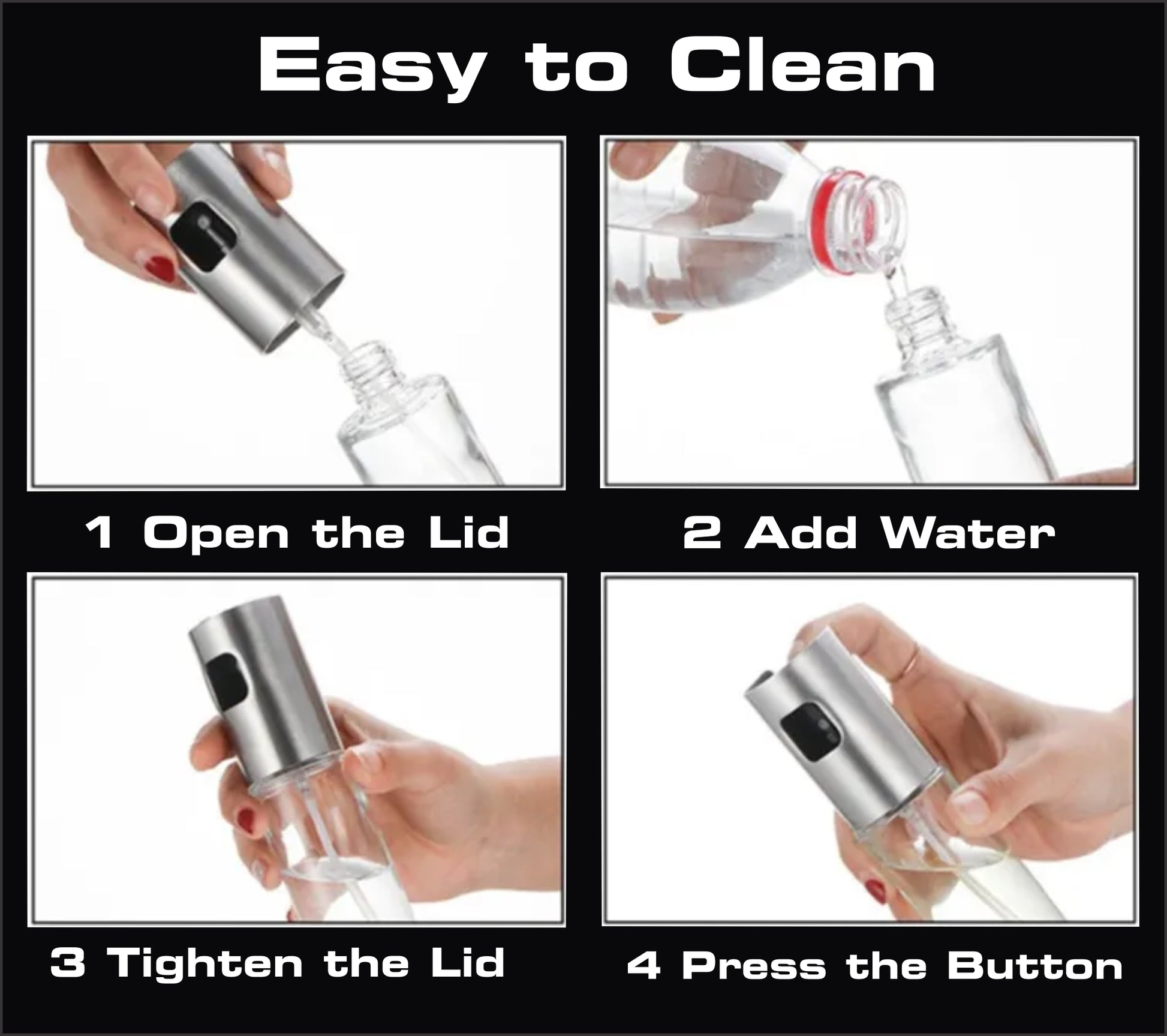 Easy to Clean

1 Open the Lid

2 Add Water

3 Tighten the Lid

4 Press the Button