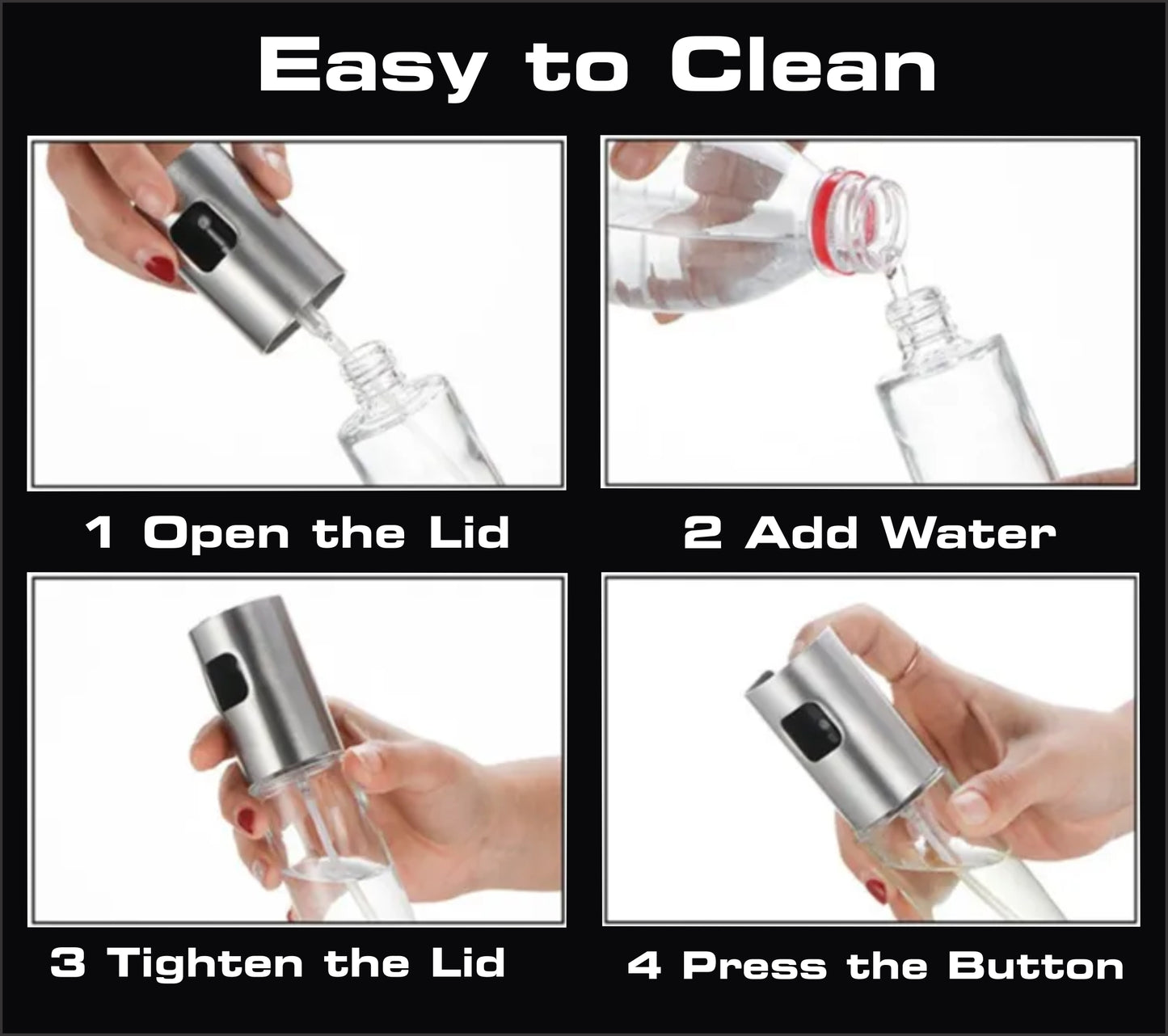 Easy to Clean

1 Open the Lid

2 Add Water

3 Tighten the Lid

4 Press the Button